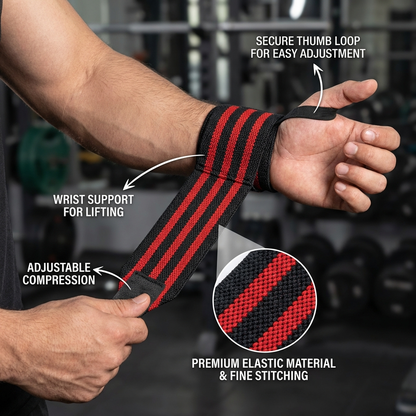 SECURE THUMB LOOP FOR EASY ADJUSTMENT

WRIST SUPPORT FOR LIFTING

ADJUSTABLE COMPRESSION

PREMIUM ELASTIC MATERIAL & FINE STITCHING