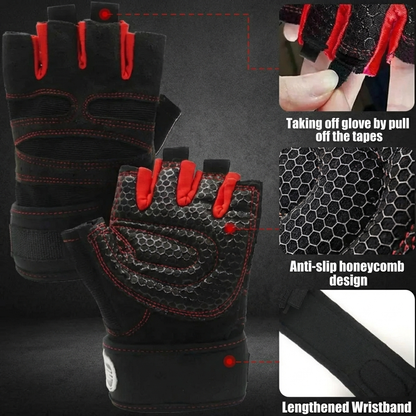 Taking off glove by pull off the tapes

Anti-slip honeycomb design

Lengthened Wristband