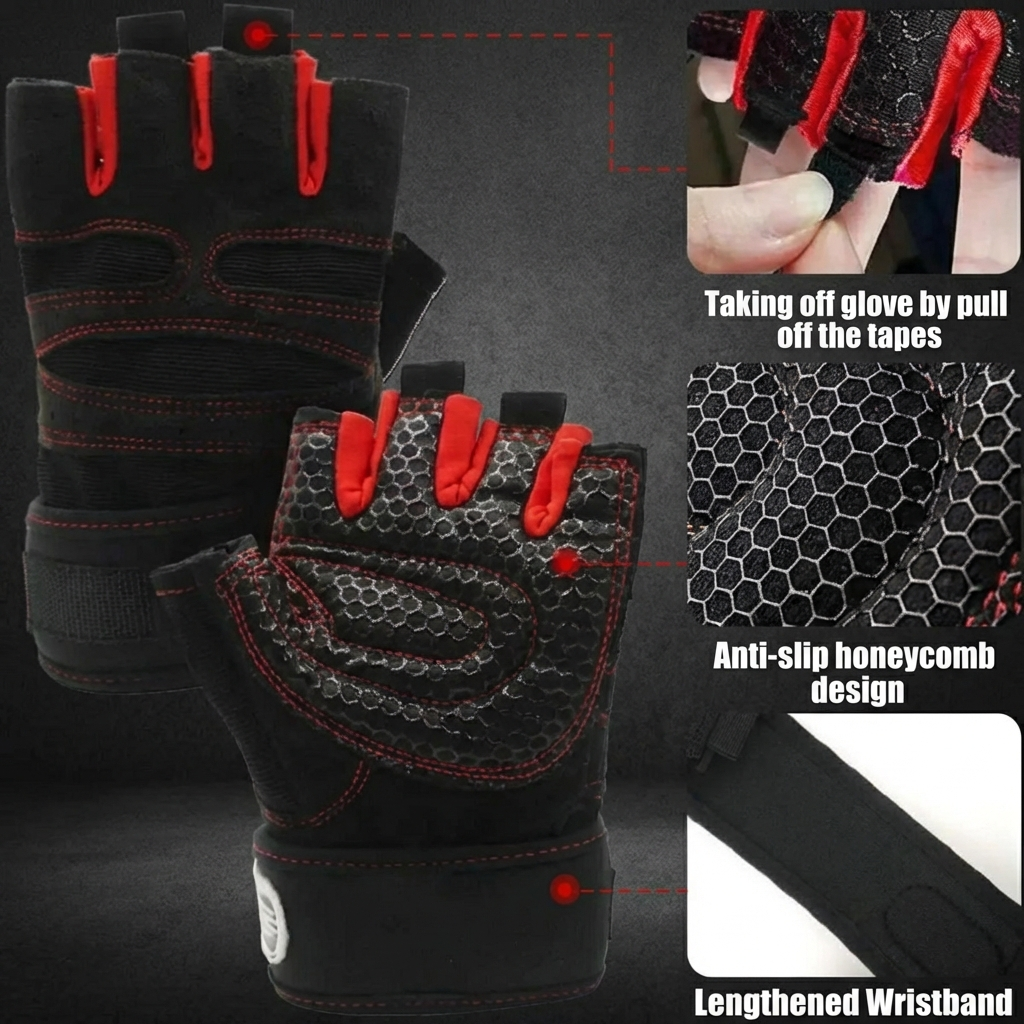 Taking off glove by pull off the tapes

Anti-slip honeycomb design

Lengthened Wristband