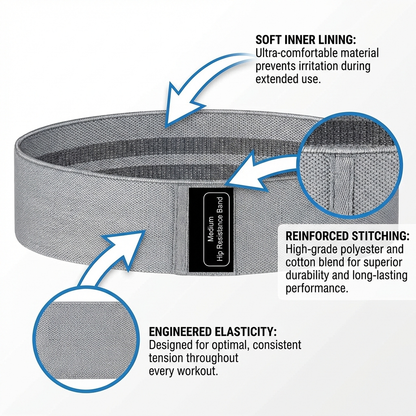 SOFT INNER LINING:
Ultra-comfortable material prevents irritation during extended use.

Medium
Hip Resistance Band

REINFORCED STITCHING:
High-grade polyester and cotton blend for superior durability and long-lasting performance.

ENGINEERED ELASTICITY:
Designed for optimal, consistent tension throughout every workout.